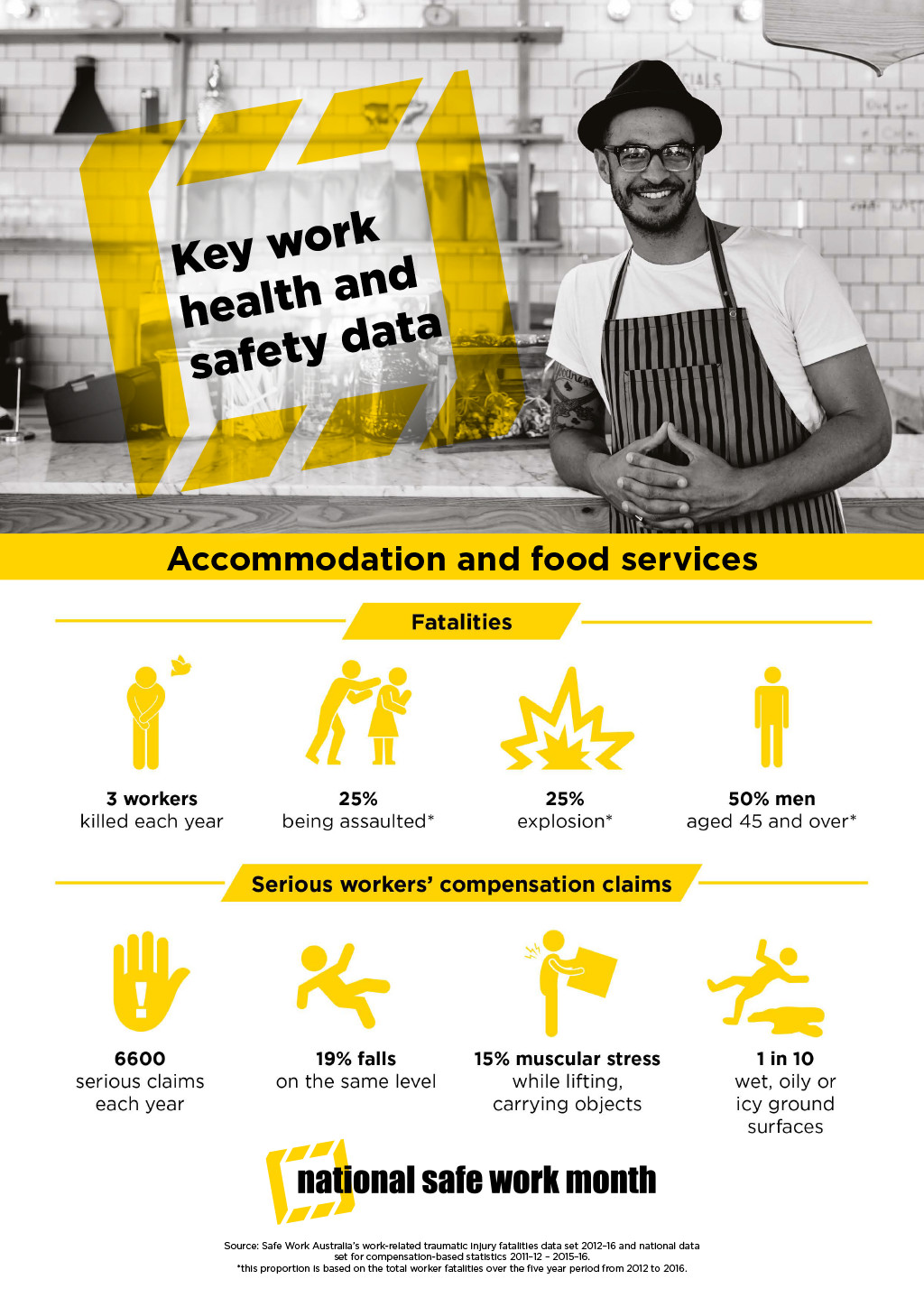 Key work health and safety data

Accommodation and food services

Fatalities

3 workers
killed each year

25%
being assaulted*

25%
explosion*

50% men
aged 45 and over*

Serious workers' compensation claims

6600
serious claims each year

19% falls
on the same level

15% muscular stress
while lifting, carrying objects

1 in 10
wet, oily or icy ground surfaces

national safe work month

Source: Safe Work Australia's work-related traumatic injury fatalities data set 2012–16 and national data set for compensation-based statistics 2011–12 – 2015–16.
*this proportion is based on the total worker fatalities over the five year period from 2012 to 2016.